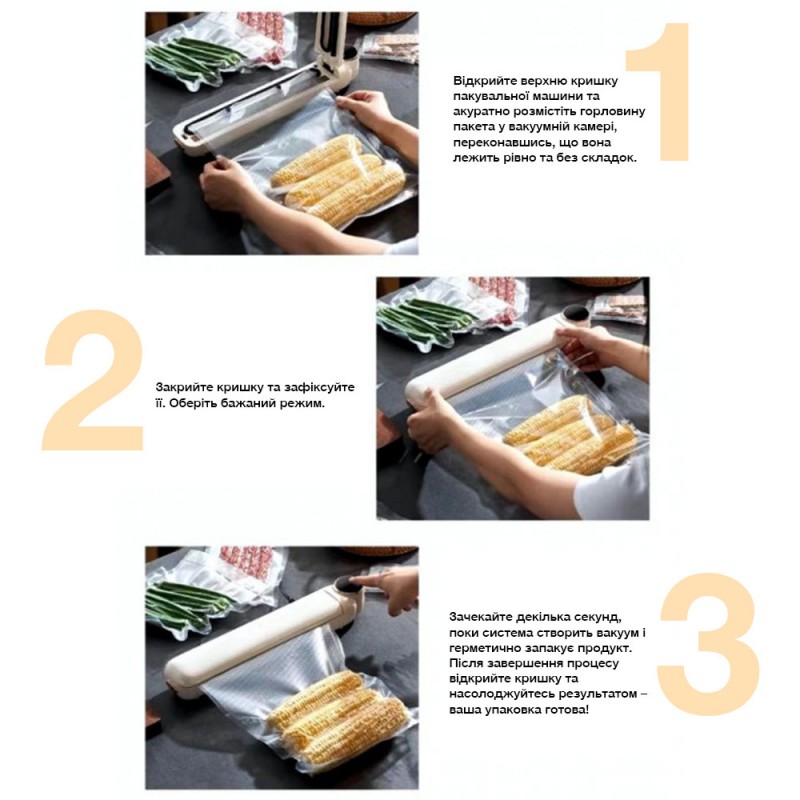 1

Відкрийте верхню кришку пакувальної машини та акуратно розмістіть горловину пакета у вакуумній камері, переконавшись, що вона лежить рівно та без складок.

2

Закрийте кришку та зафіксуйте її. Оберіть бажаний режим.

3

Зачекайте декілька секунд, поки система створить вакуум і герметично запакує продукт. Після завершення процесу відкрийте кришку та насолоджуйтесь результатом – ваша упаковка готова!