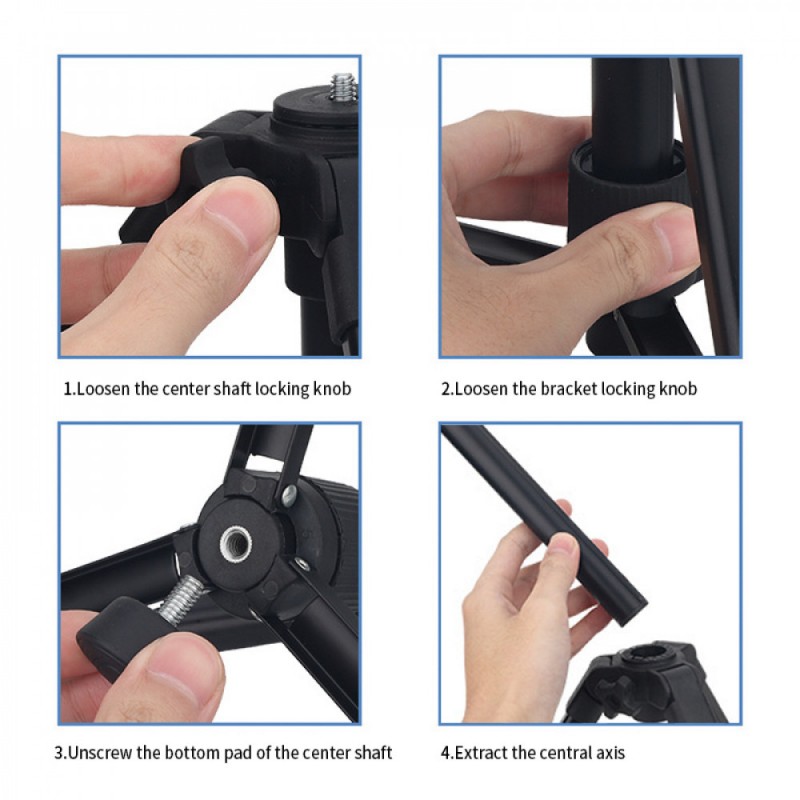 1.Loosen the center shaft locking knob

2.Loosen the bracket locking knob

3.Unscrew the bottom pad of the center shaft

4.Extract the central axis