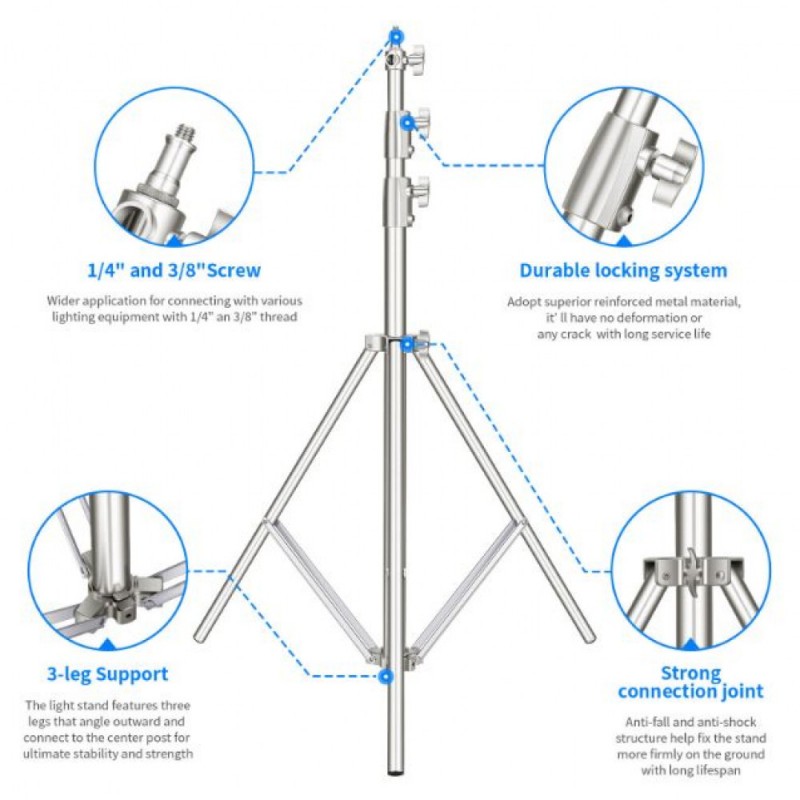 1/4" and 3/8"Screw

Wider application for connecting with various lighting equipment with 1/4" an 3/8" thread

Durable locking system

Adopt superior reinforced metal material, it' ll have no deformation or any crack with long service life

3-leg Support

The light stand features three legs that angle outward and connect to the center post for ultimate stability and strength

Strong connection joint

Anti-fall and anti-shock structure help fix the stand more firmly on the ground with long lifespan