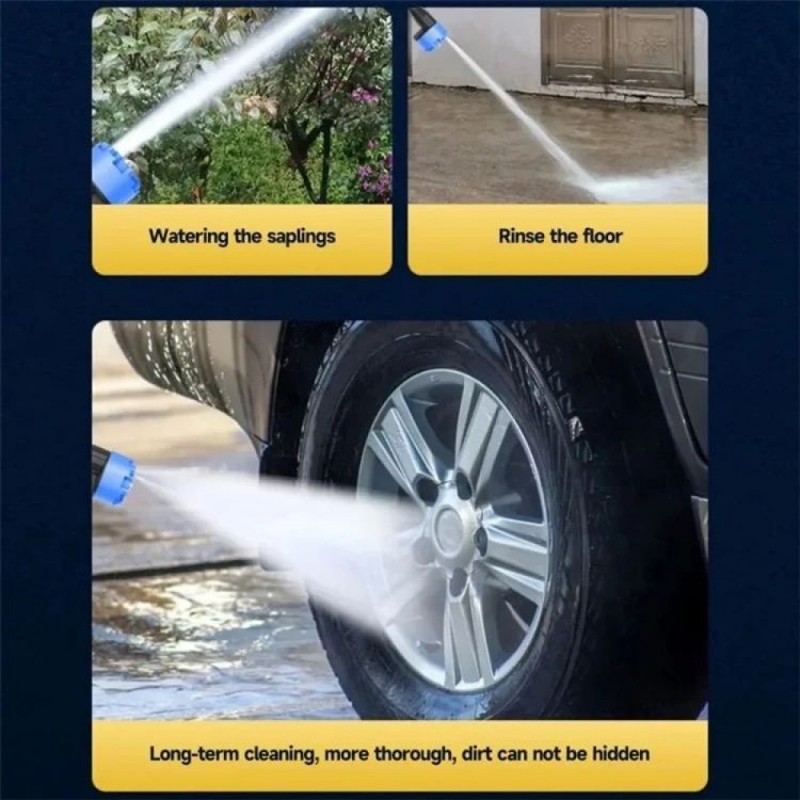 Watering the saplings

Rinse the floor

Long-term cleaning, more thorough, dirt can not be hidden