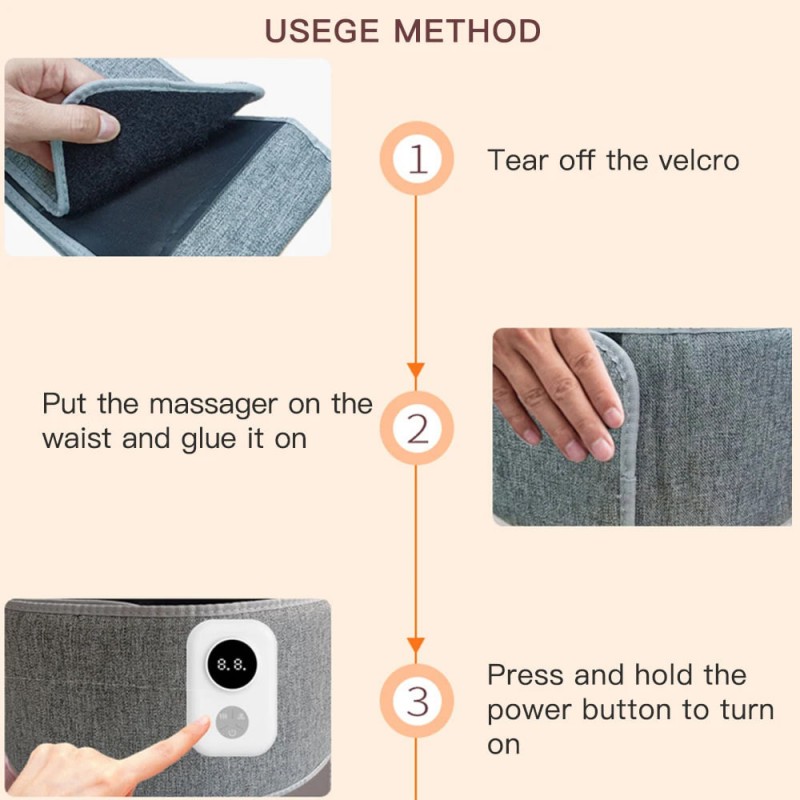 USEGE METHOD

1

Tear off the velcro

Put the massager on the waist and glue it on

2

8.8.

3

Press and hold the power button to turn on