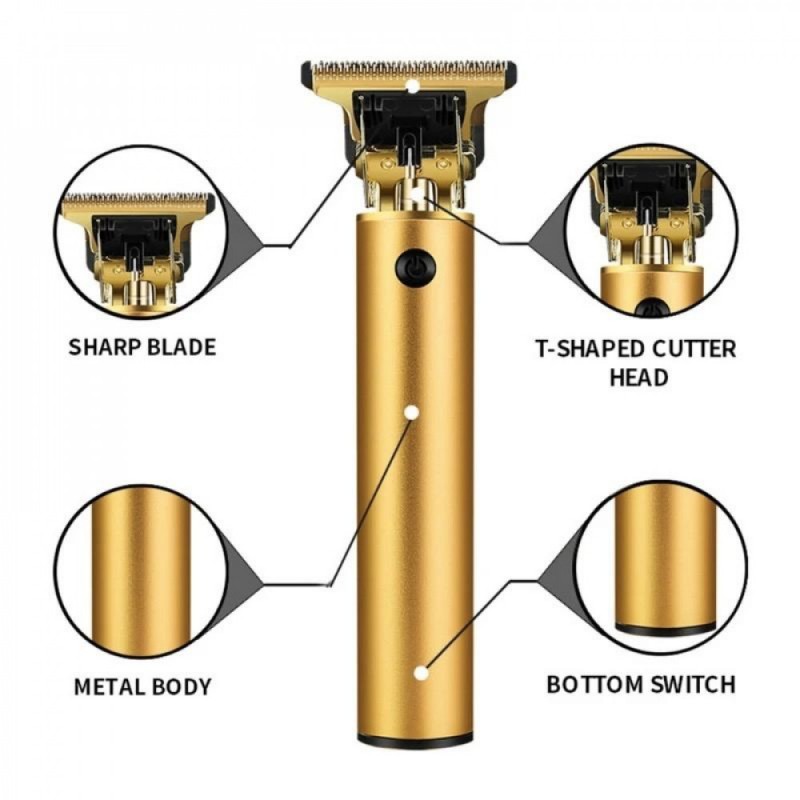 SHARP BLADE

T-SHAPED CUTTER HEAD

METAL BODY

BOTTOM SWITCH