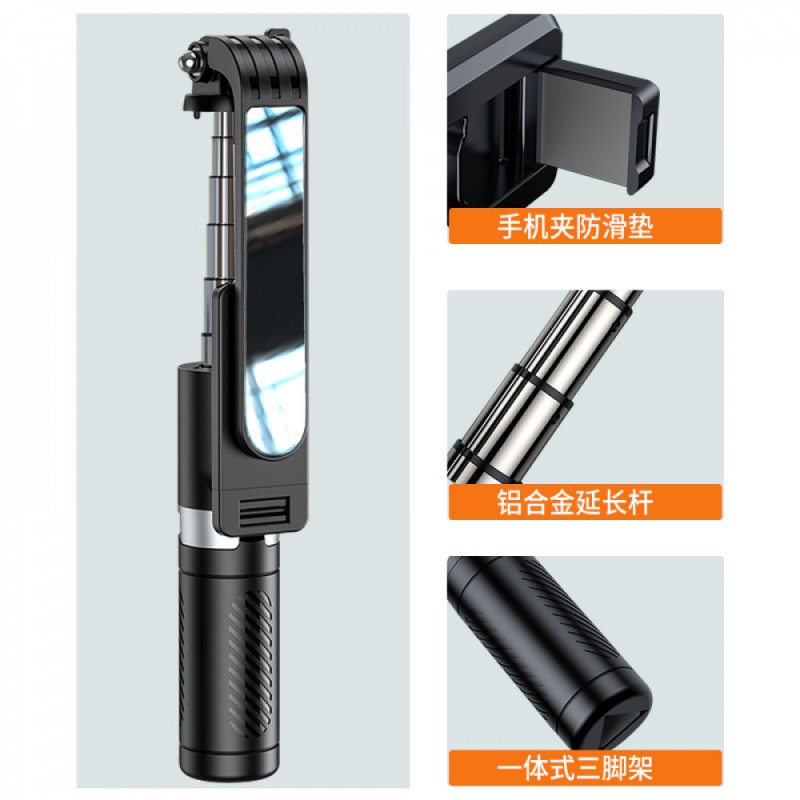 手机夹防滑垫

铝合金延长杆

一体式三脚架