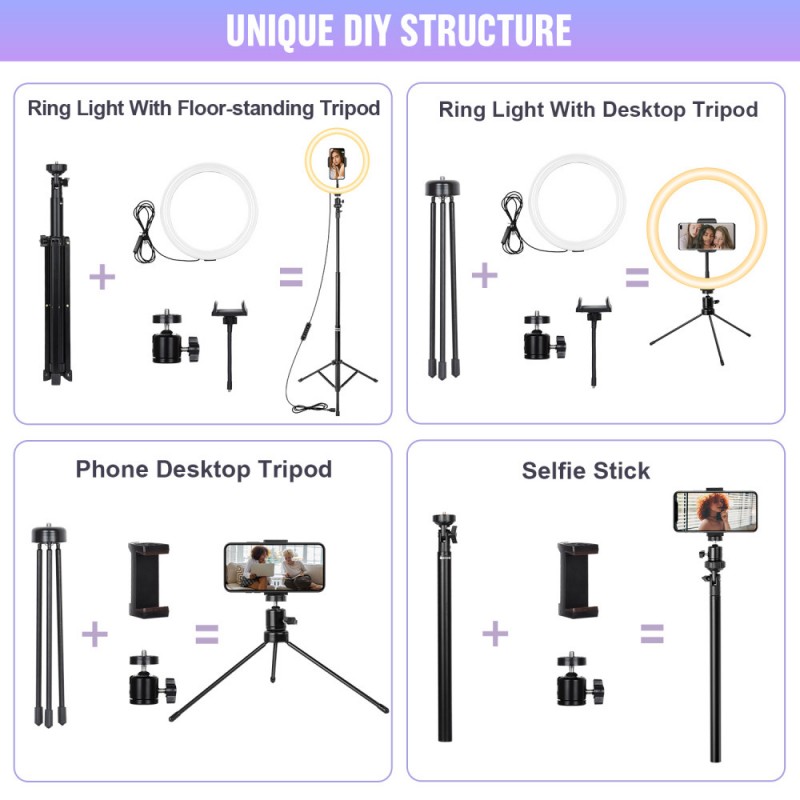 UNIQUE DIY STRUCTURE

Ring Light With Floor-standing Tripod

+

=

Ring Light With Desktop Tripod

+

=

Phone Desktop Tripod

+

=

Selfie Stick

+

=