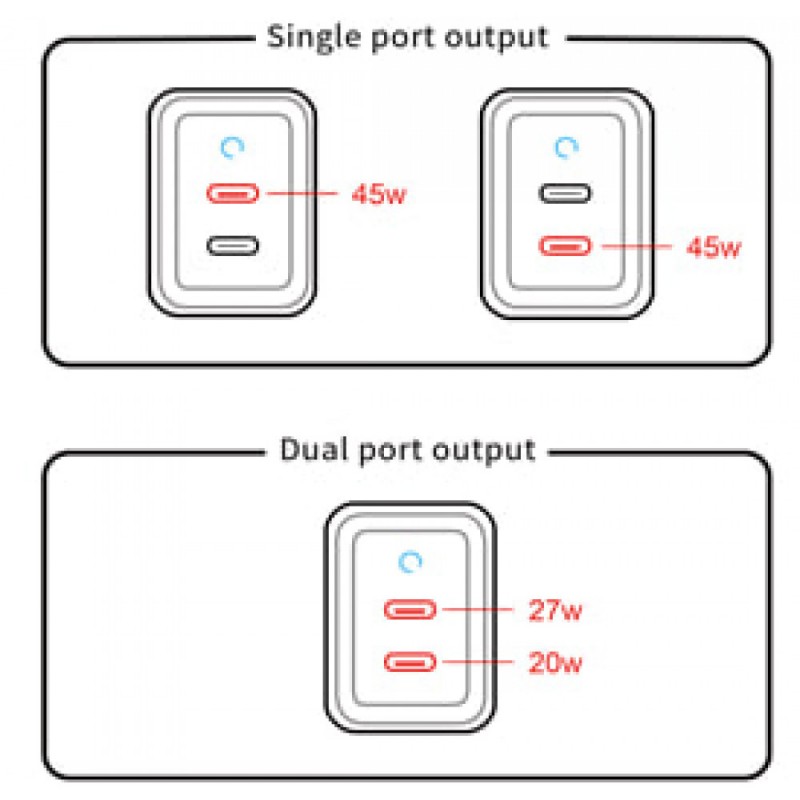 Single port output

45w

45w

Dual port output

27w

20w